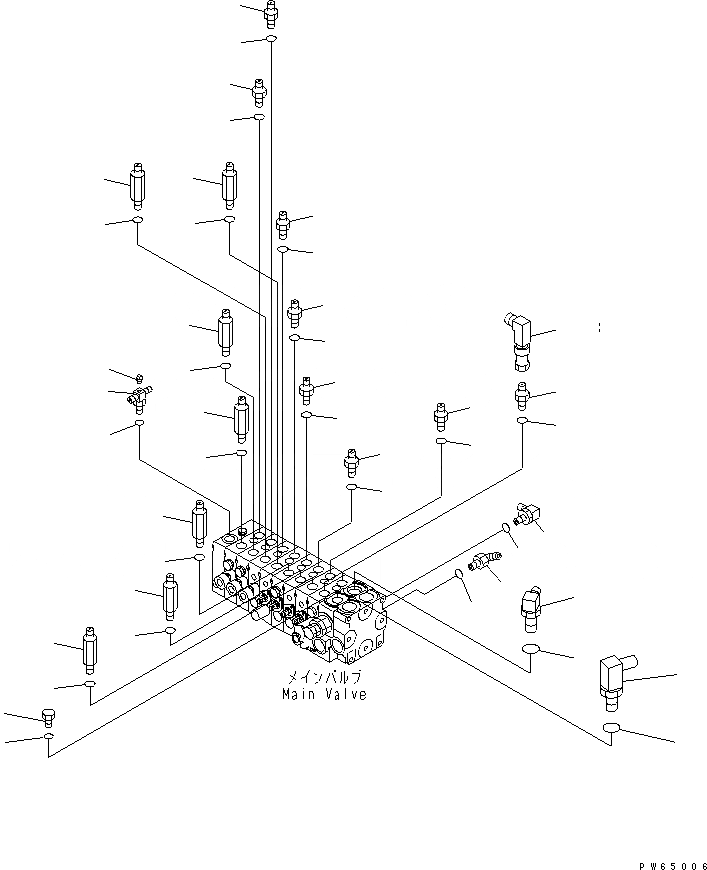 メインバルブ
Main Valve

PW65006