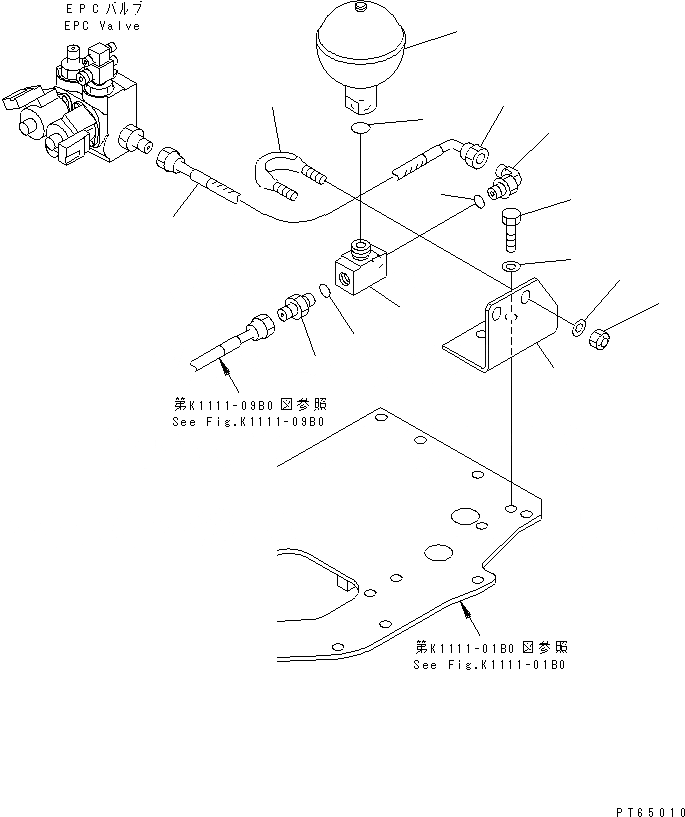 EPCバルブ
EPC Valve

第K1111-09B0図参照
See Fig.K1111-09B0

第K1111-01B0図参照
See Fig.K1111-01B0

PT65010