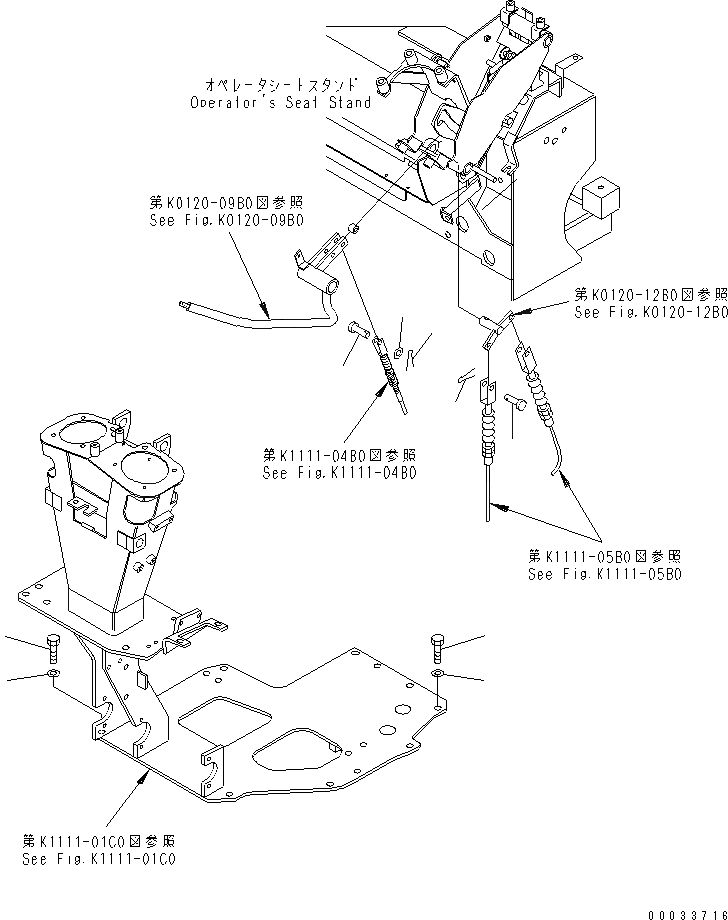 オペレータシートスタンド
Operator's Seat Stand

第K0120-09B0図参照
See Fig.K0120-09B0

第K0120-12B0図参照
See Fig.K0120-12B0

第K1111-04B0図参照
See Fig.K1111-04B0

第K1111-05B0図参照
See Fig.K1111-05B0

第K1111-01C0図参照
See Fig.K1111-01C0

00033716