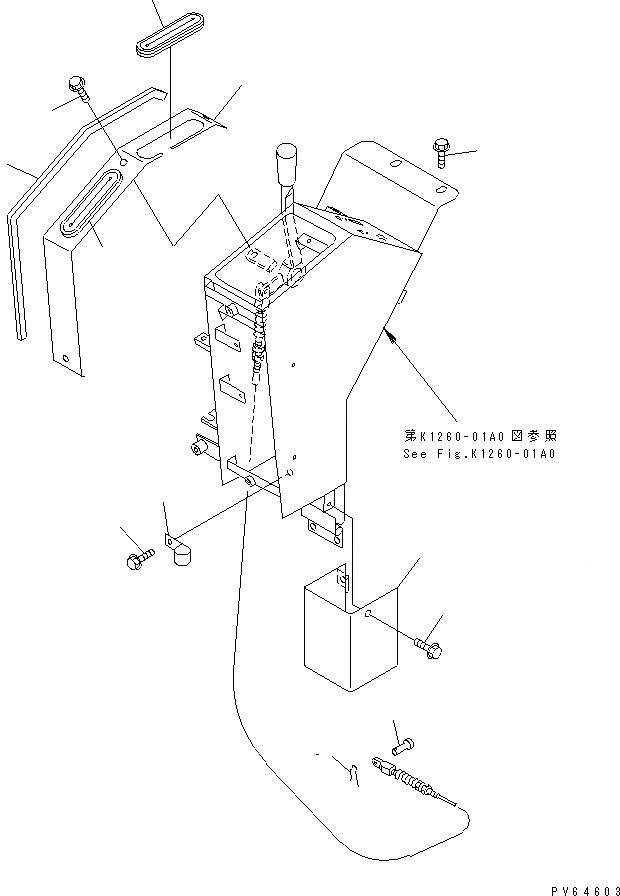 第K1260-01A0図参照
See Fig.K1260-01A0

PV64603