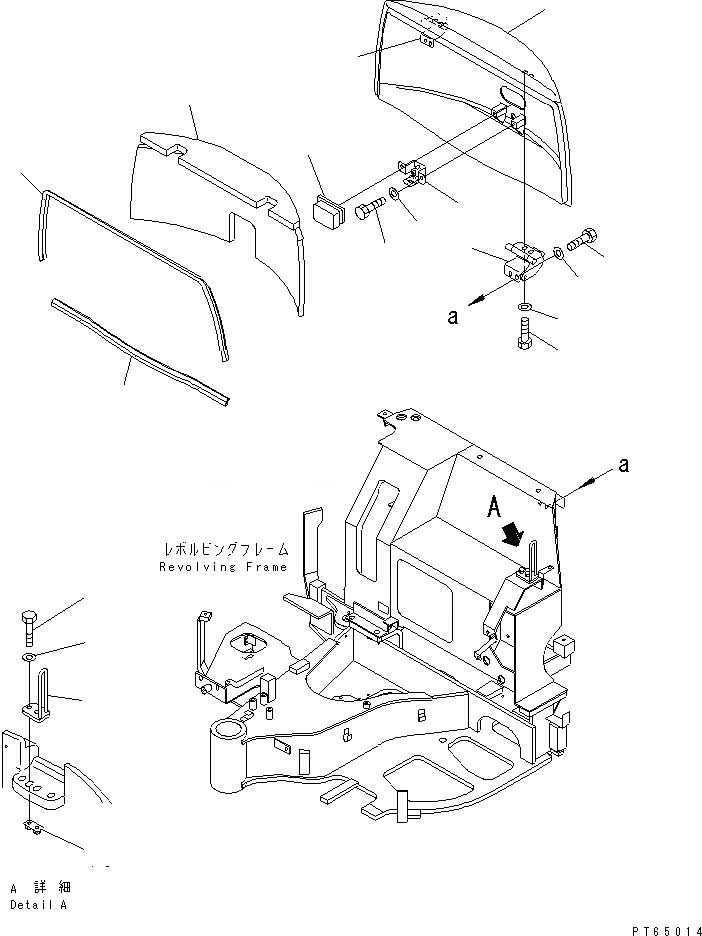 a

a

A

レボルビングフレーム
Revolving Frame

A 詳細
Detail A

PT65014