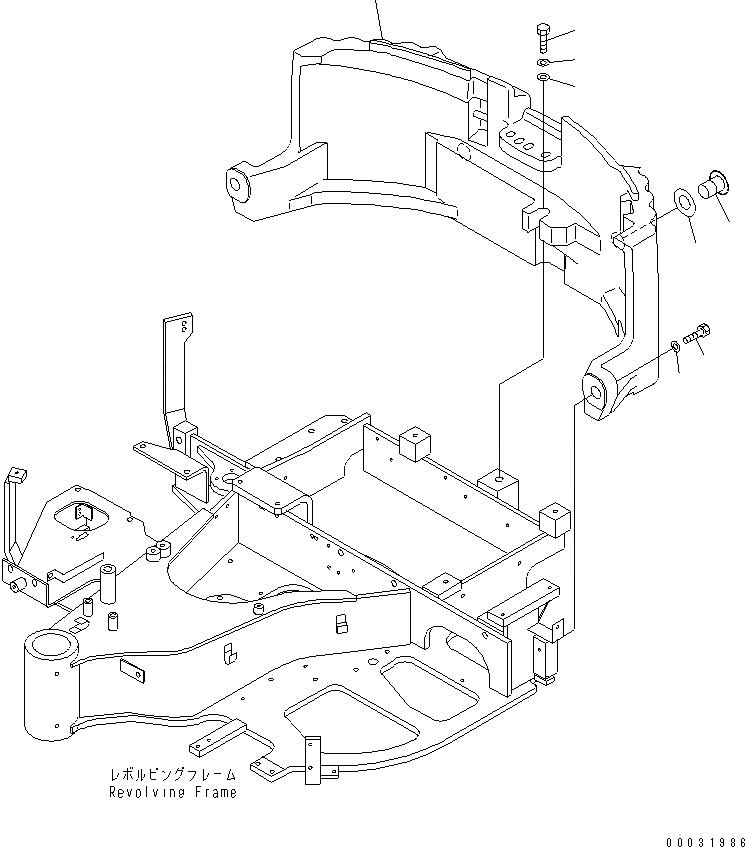 レボルビングフレーム
Revolving Frame

00031986