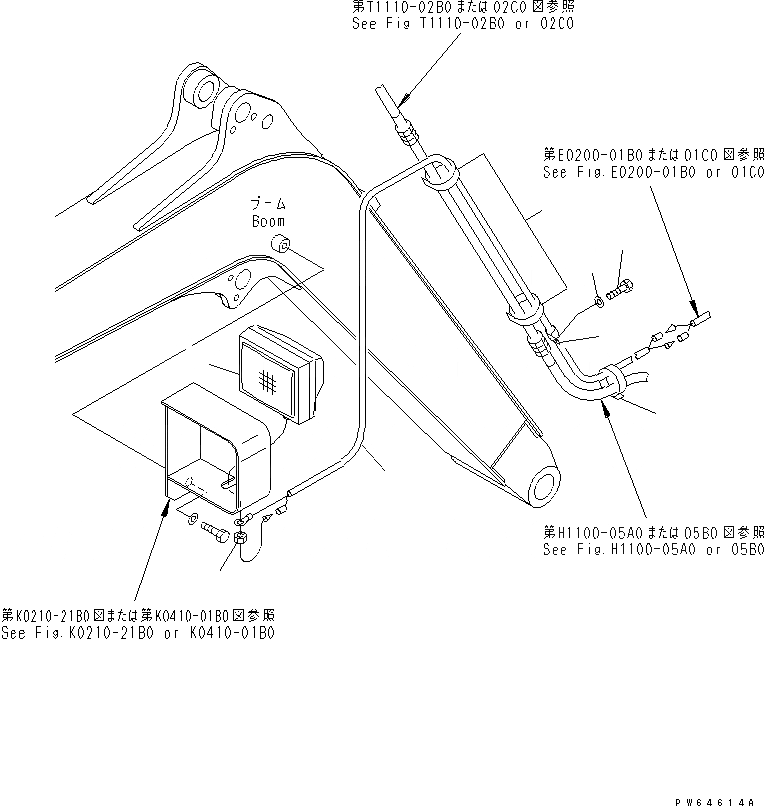 第T1110-02B0または02C0図参照
See Fig T1110-02B0 or 02C0

第E0200-01B0または01C0図参照
See Fig.E0200-01B0 or 01C0

ブーム
Boom

第H1100-05A0または05B0図参照
See Fig.H1100-05A0 or 05B0

第K0210-21B0図または第K0410-01B0図参照
See Fig.K0210-21B0 or K0410-01B0

PW64614A