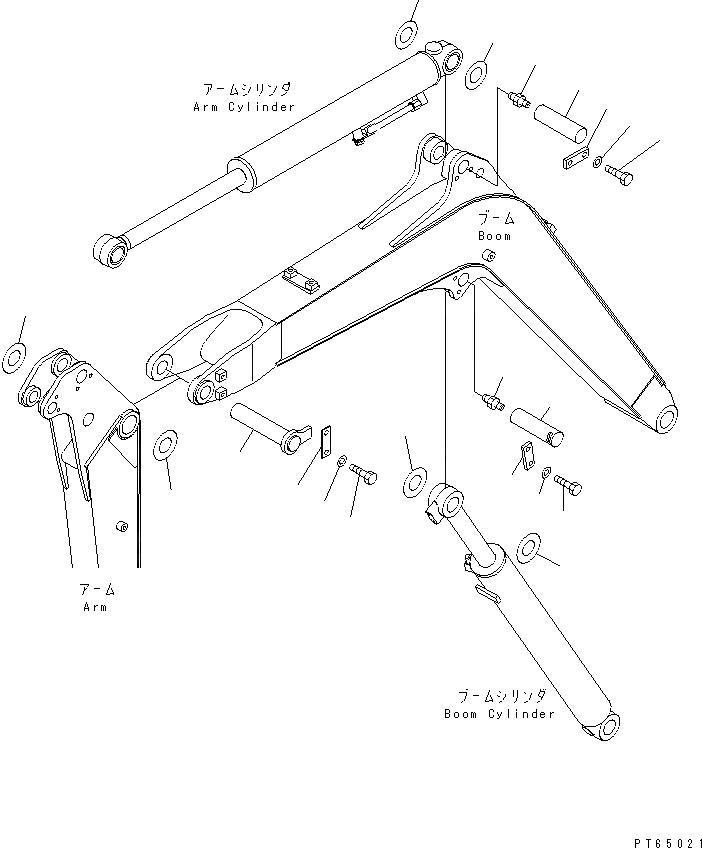 アームシリンダ
Arm Cylinder

ブーム
Boom

アーム
Arm

ブームシリンダ
Boom Cylinder

PT65021