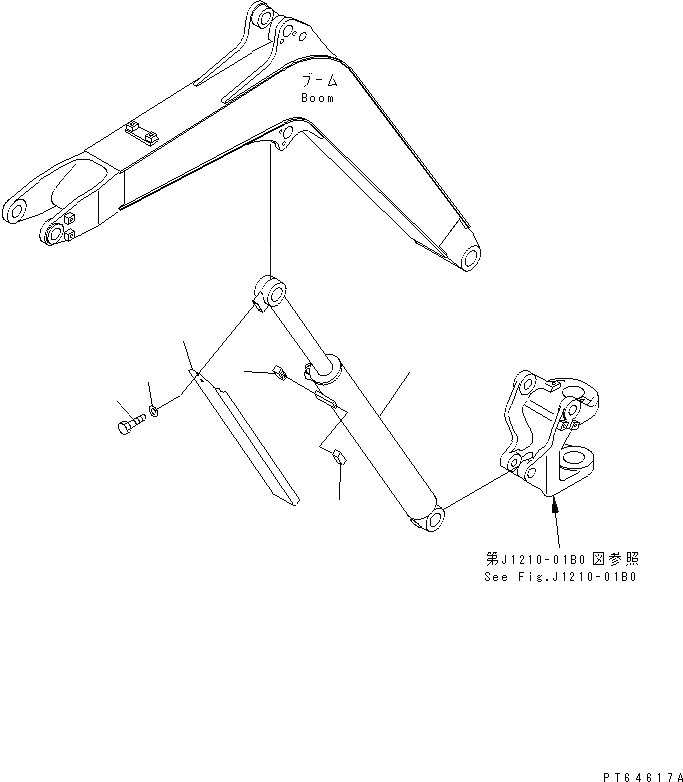 ブーム
Boom

第J1210-01B0 図参照
See Fig.J1210-01B0

PT64617A