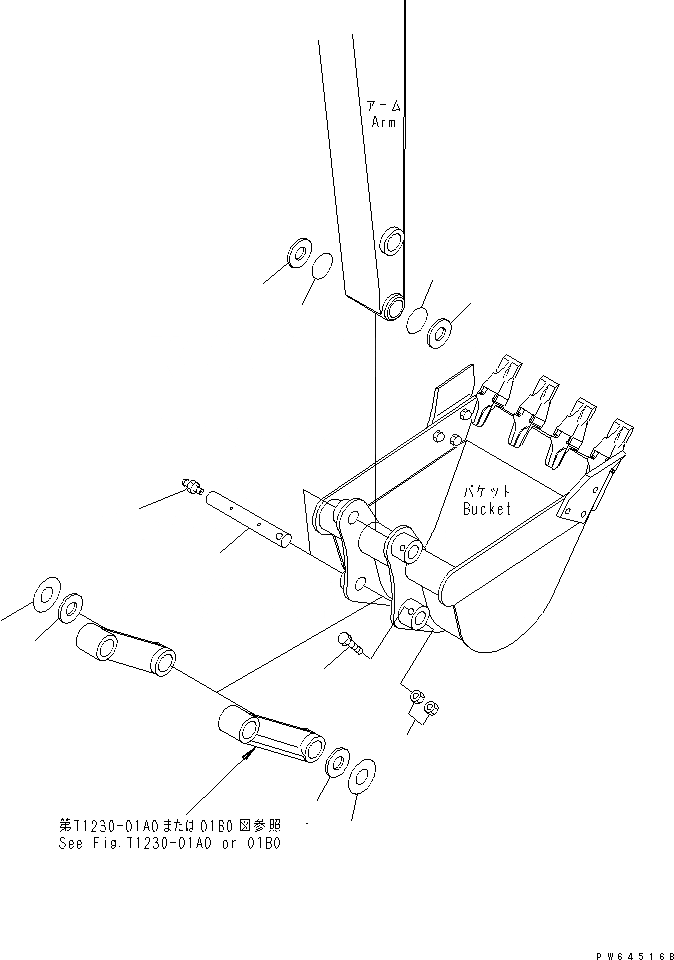 アーム
Arm

バケット
Bucket

第T1230-01A0または01B0図参照
See Fig.T1230-01A0 or 01B0

PW64516B