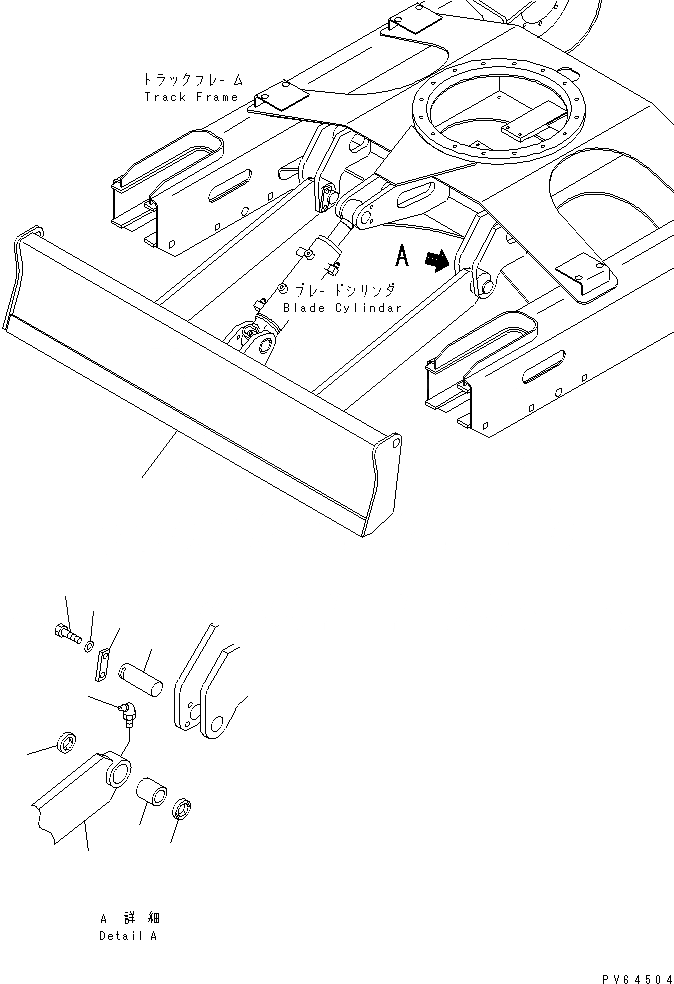 トラックフレーム
Track Frame

A

ブレードシリンダ
Blade Cylindar

A 詳細
Detail A

PV64504