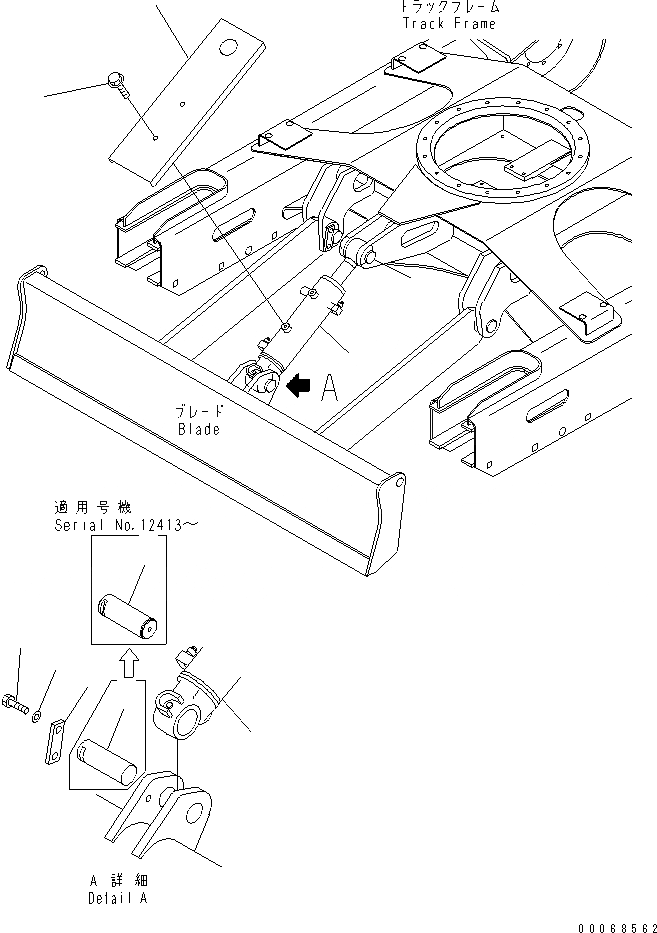 トラックフレーム
Track Frame

A

ブレード
Blade

適用号機
Serial No.12413～

A 詳細
Detail A

00068562