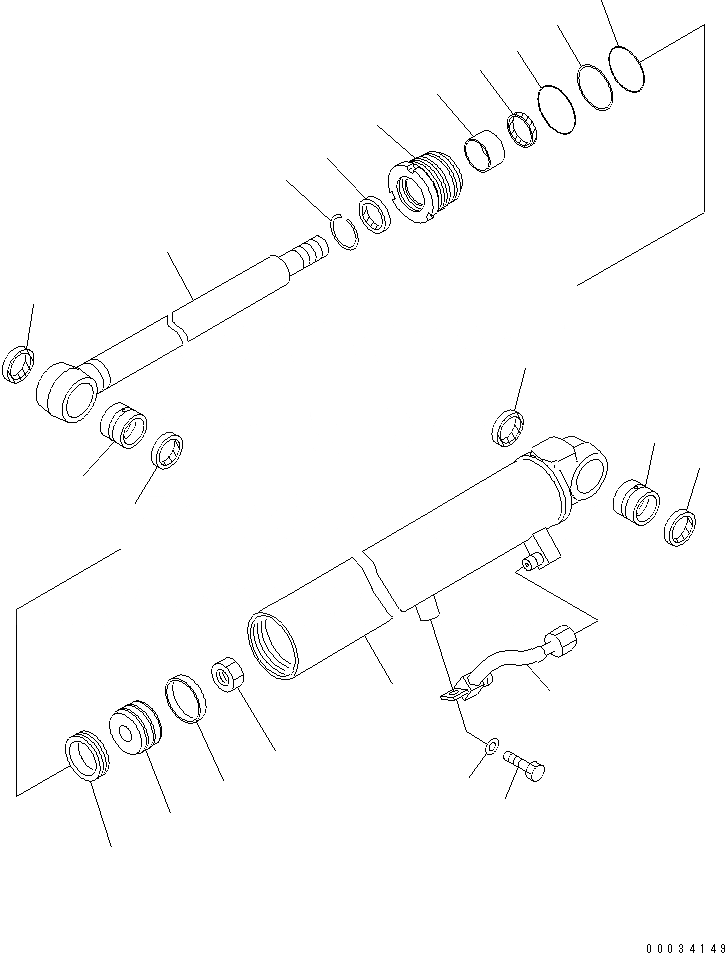 00034149