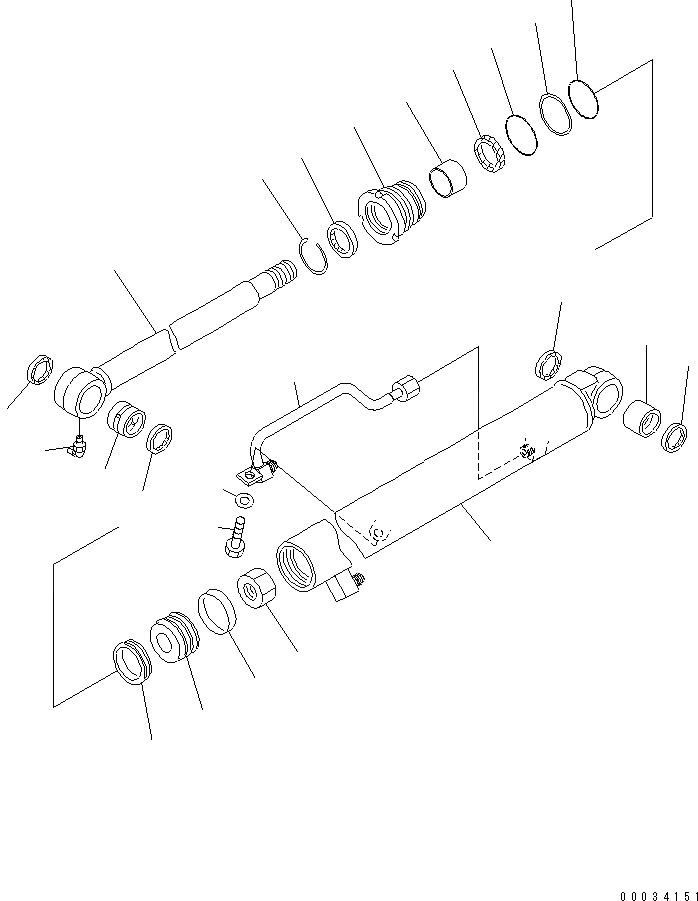 00034151