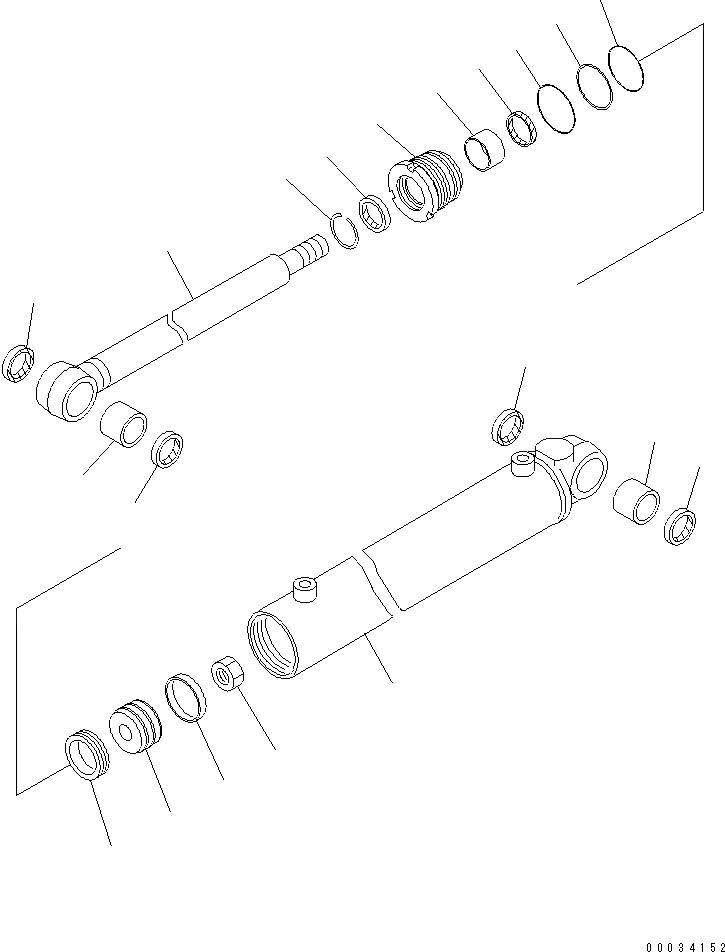 00034152