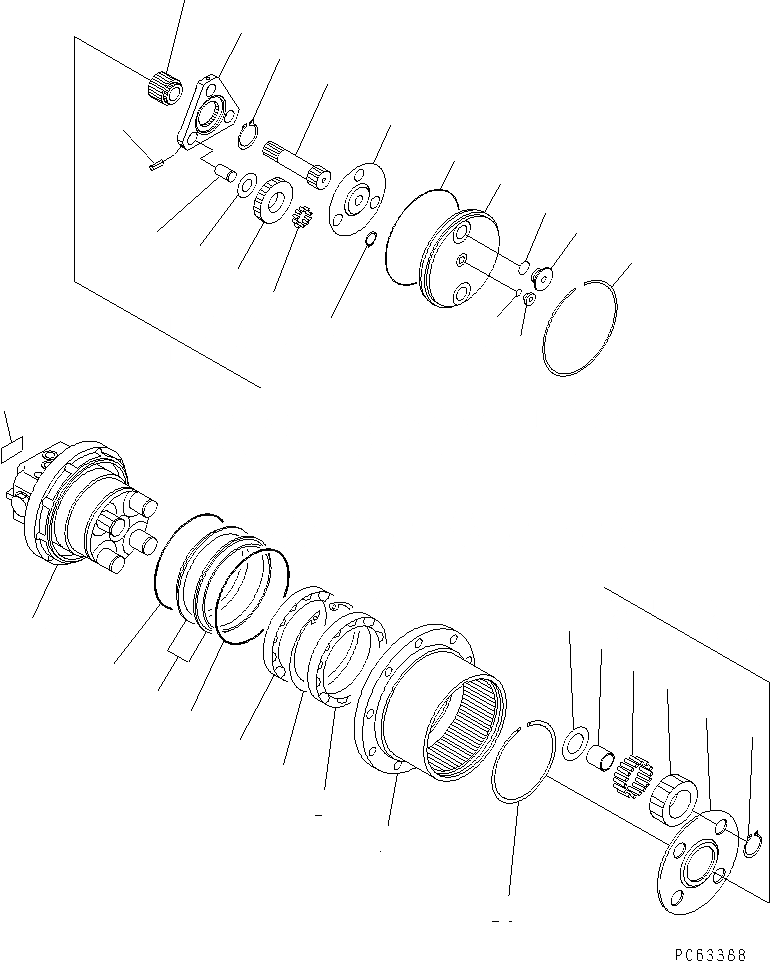 PC63388