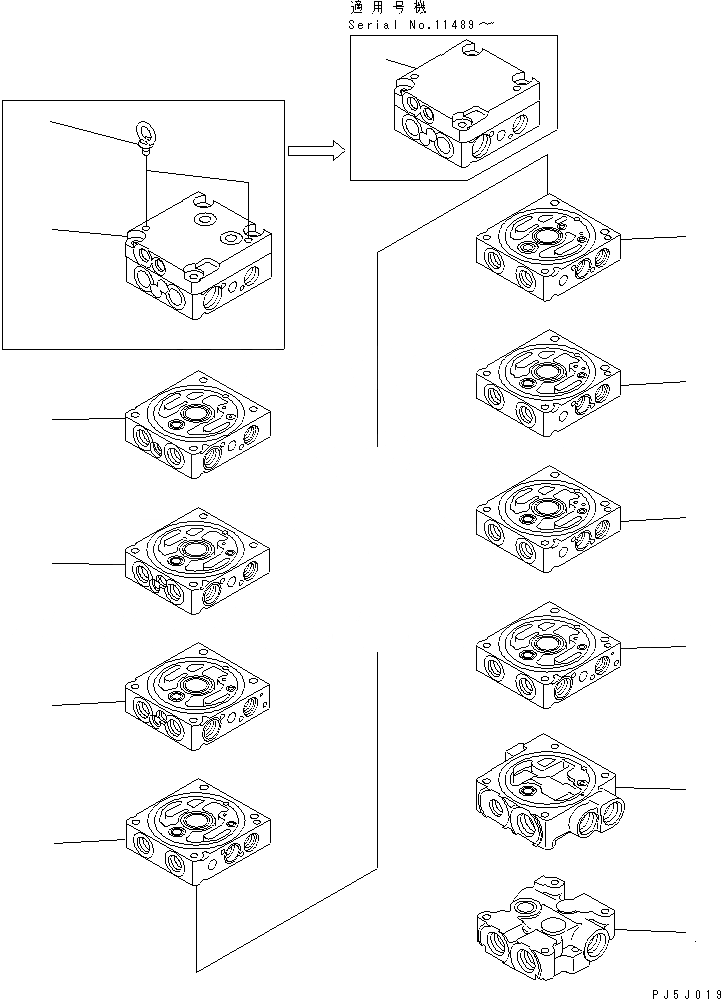 適用号機
Serial No.11489～

PJ5J019