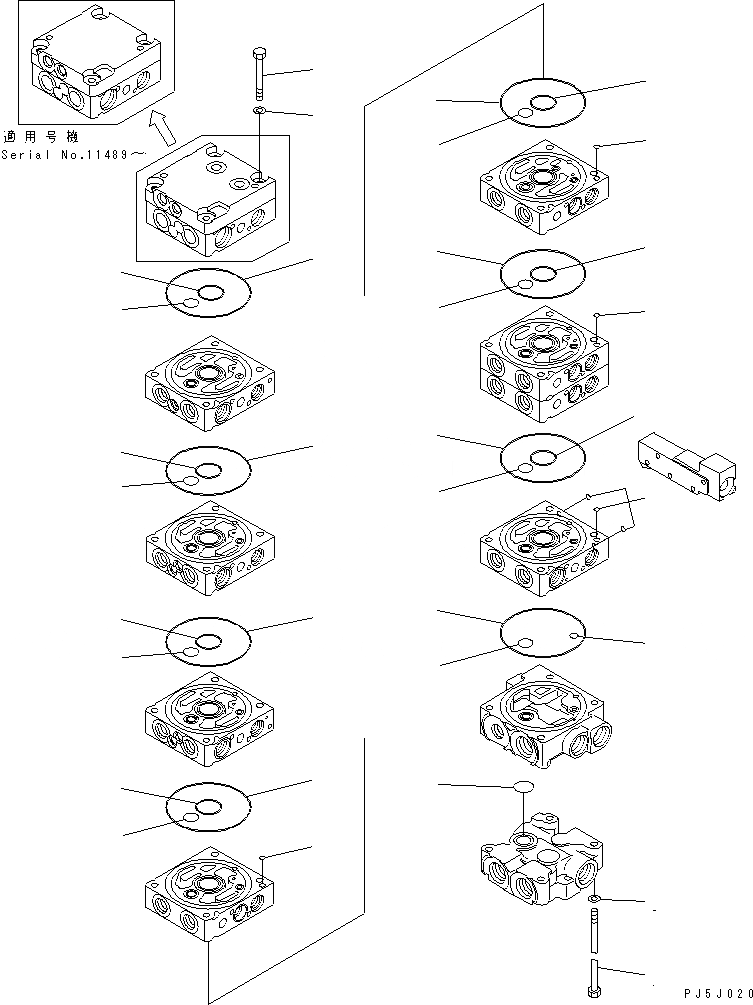 適用号機
Serial No.11489～

PJ5J020