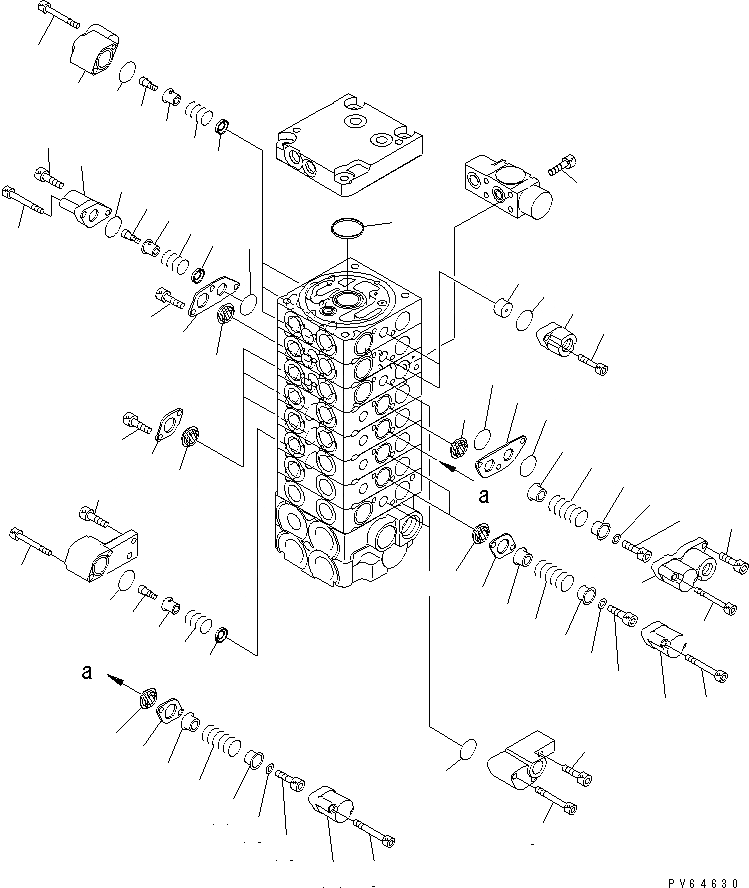 a

a

PV64630