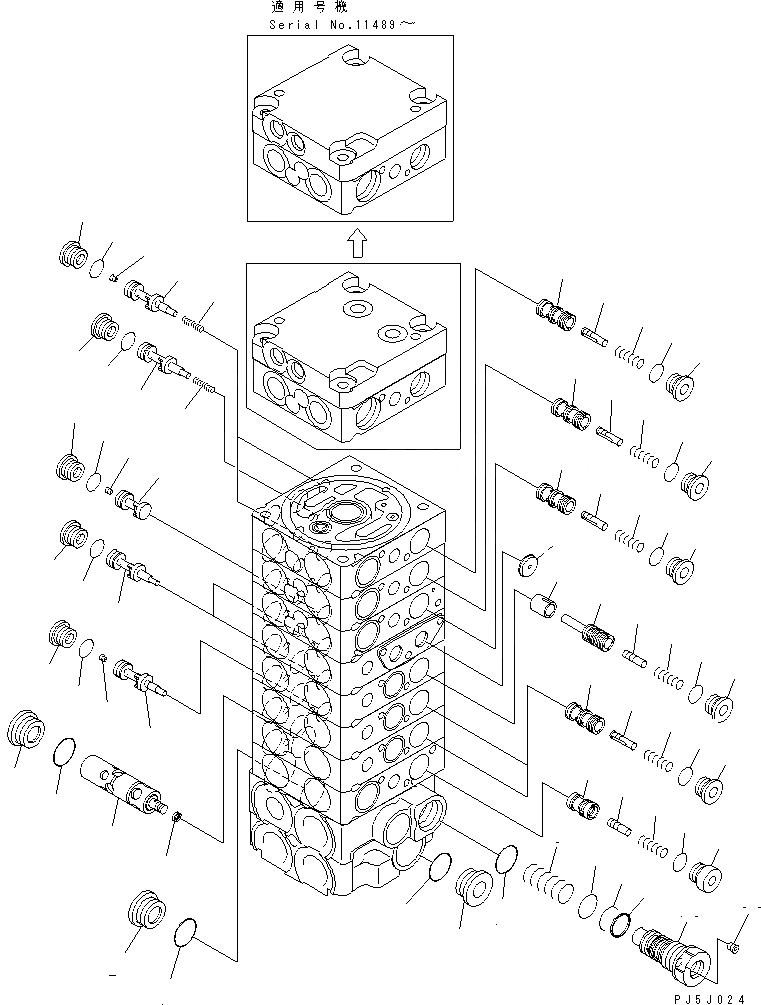 適用号機
Serial No.11489～

PJ5J024