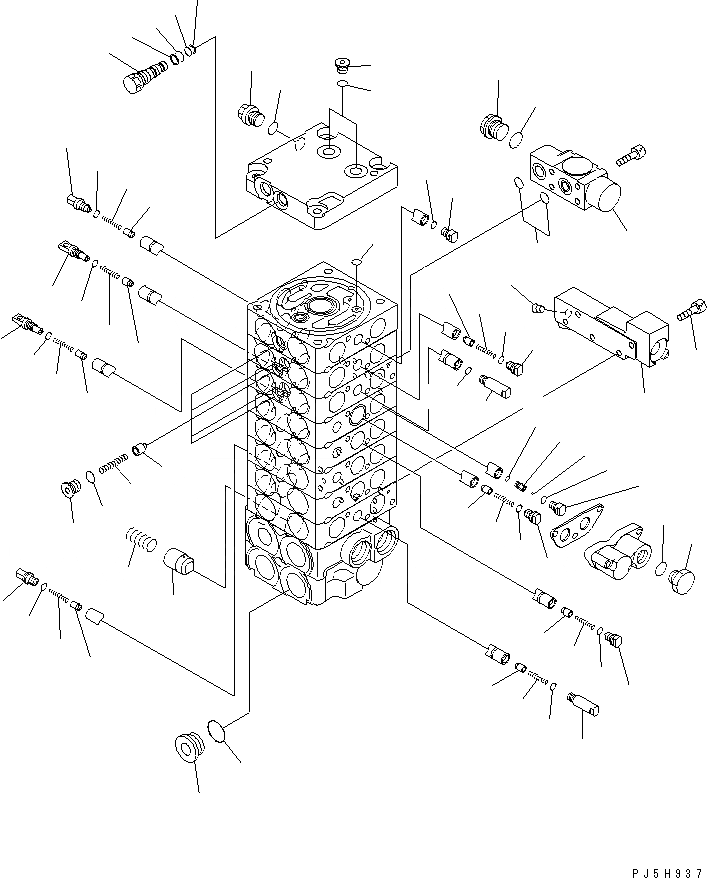 PJ5H937