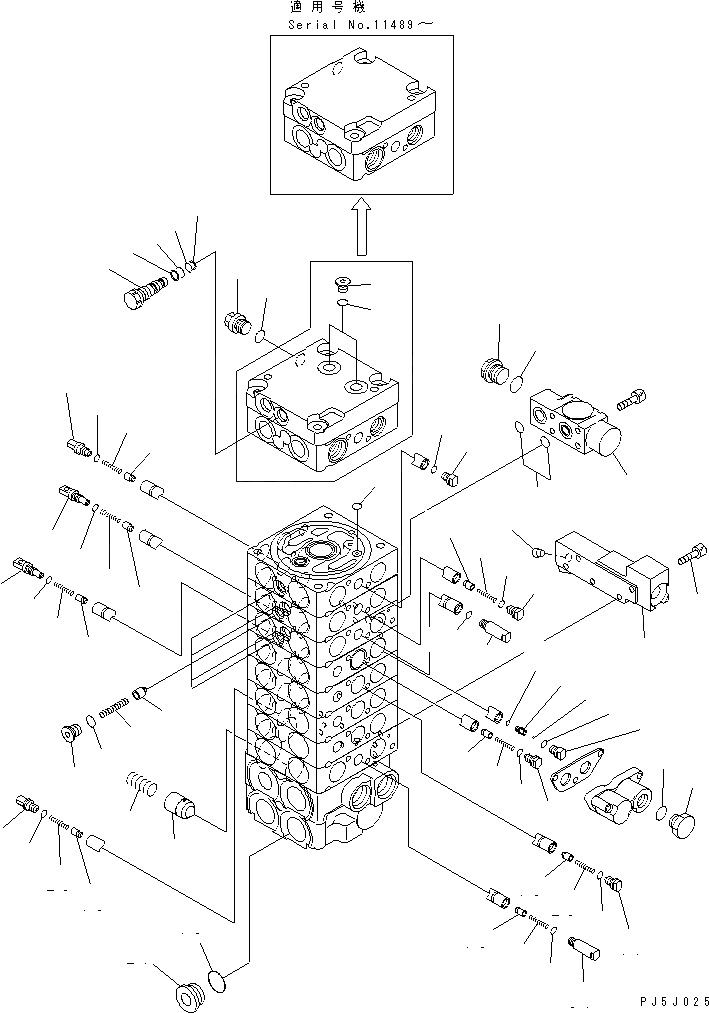 適用号機
Serial No.11489～

PJ5J025