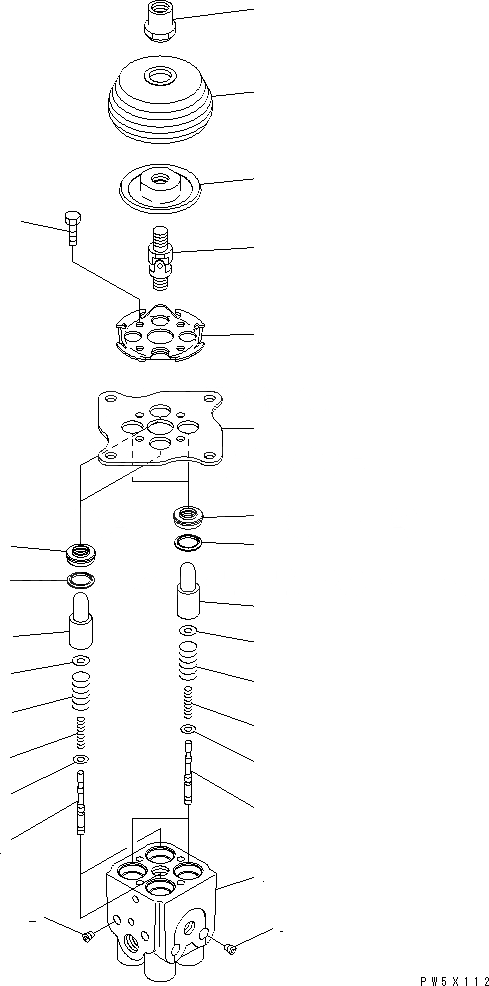 PW5X112