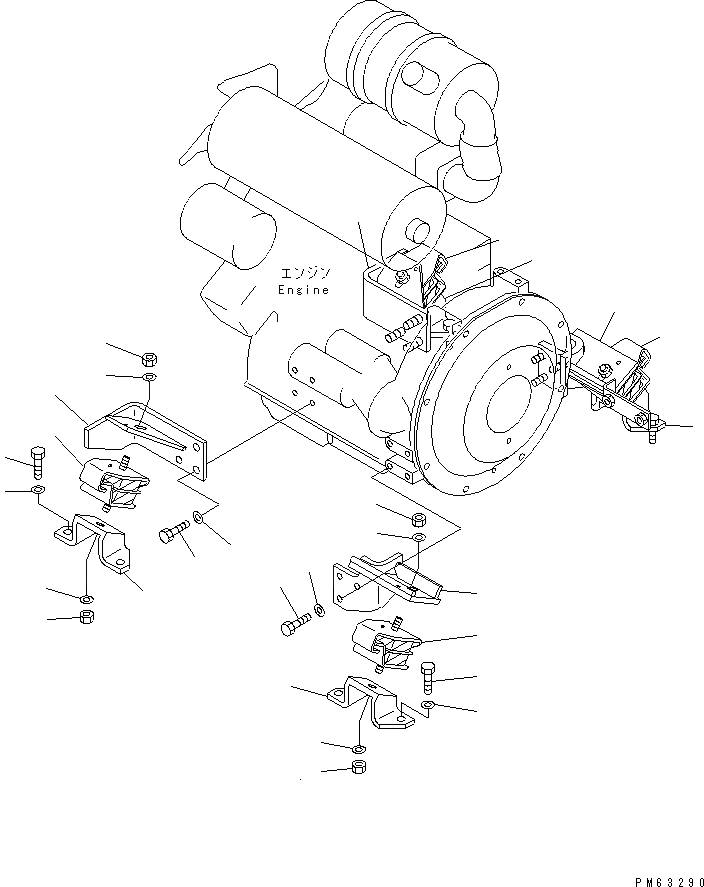 エンジン
Engine

PM63290