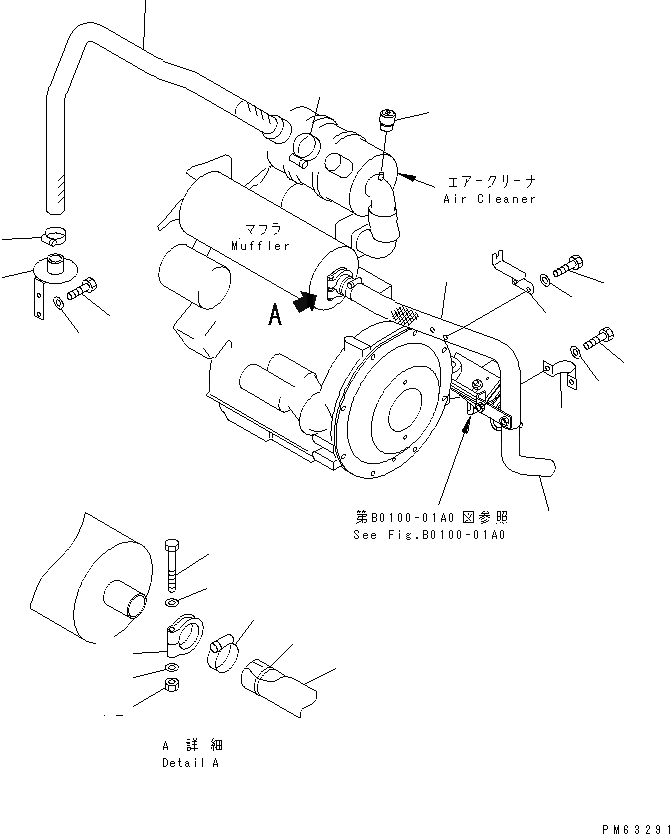 エアークリーナ
Air Cleaner

マフラ
Muffler

A

第B0100-01A0図参照
See Fig.B0100-01A0

A 詳細
Detail A

PM63291