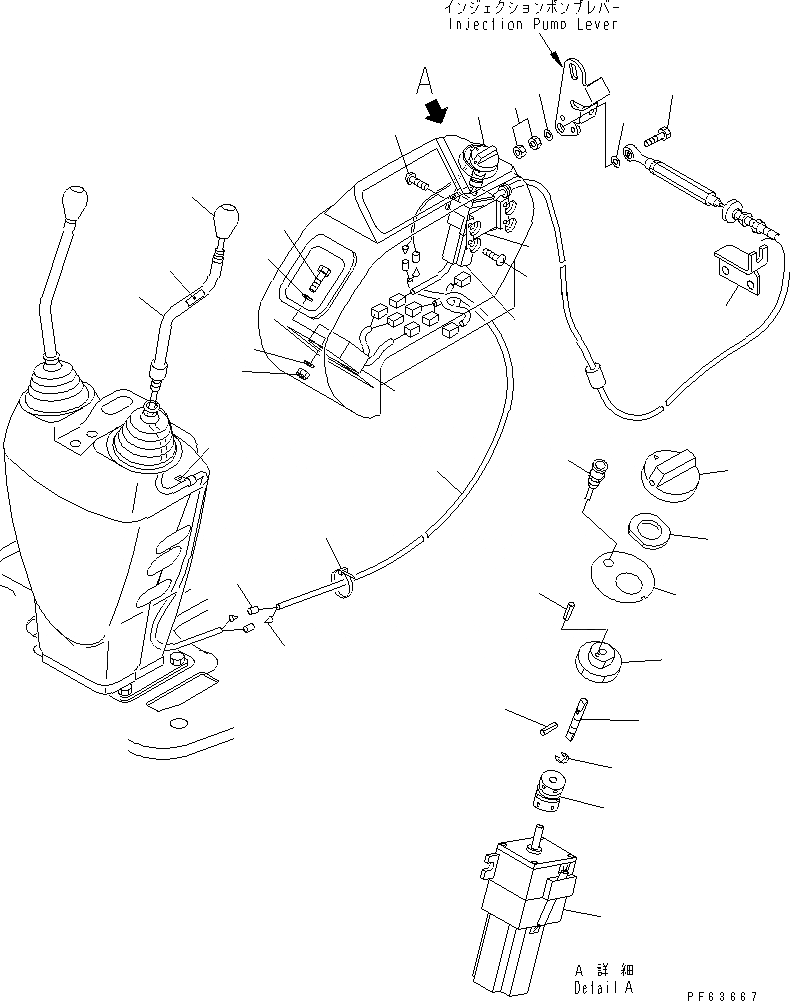 インジェクションポンプレバー
Injection Pump Lever

A

A 詳細
Detail A

PF63667