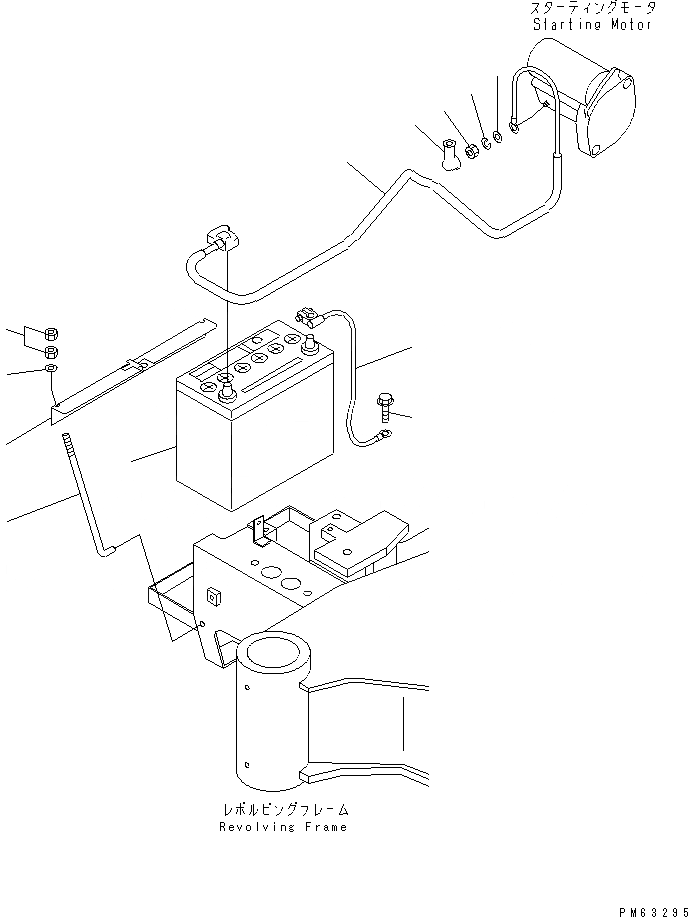 スターティングモータ
Starting Motor

レボルビングフレーム
Revolving Frame

PM63295