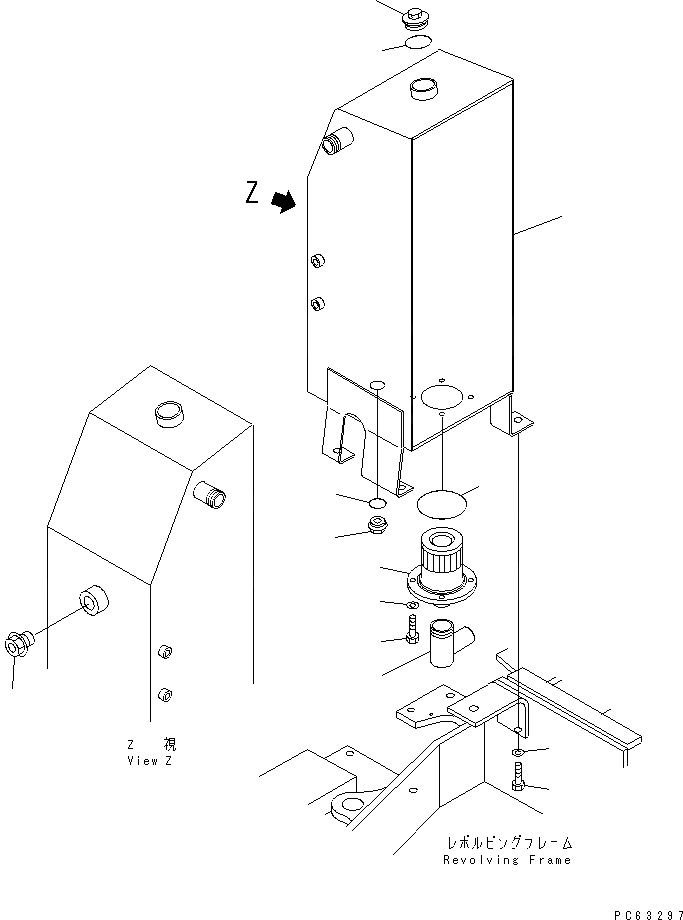 Z

Z 視
View Z

レボルビングフレーム
Revolving Frame

PC63297