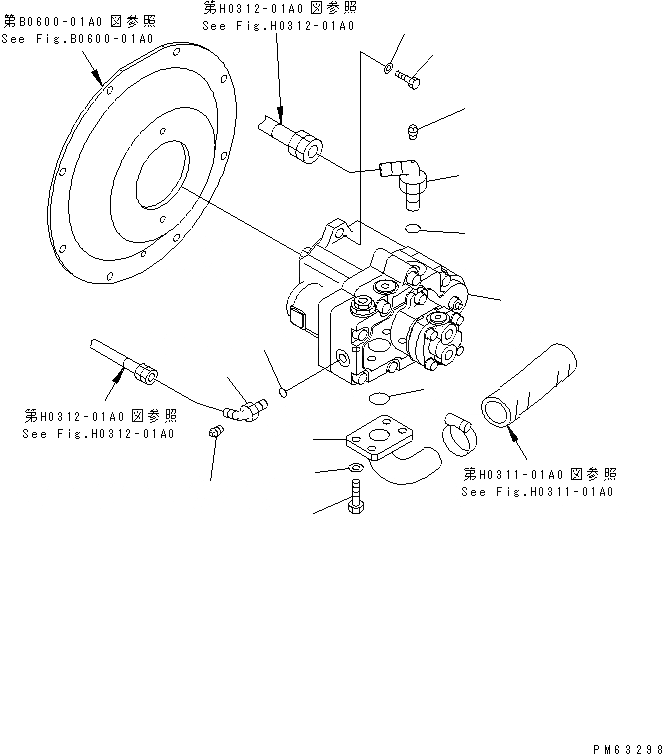 第B0600-01A0 図参照
See Fig.B0600-01A0

第H0312-01A0 図参照
See Fig.H0312-01A0

第H0312-01A0 図参照
See Fig.H0312-01A0

第H0311-01A0 図参照
See Fig.H0311-01A0

PM63298