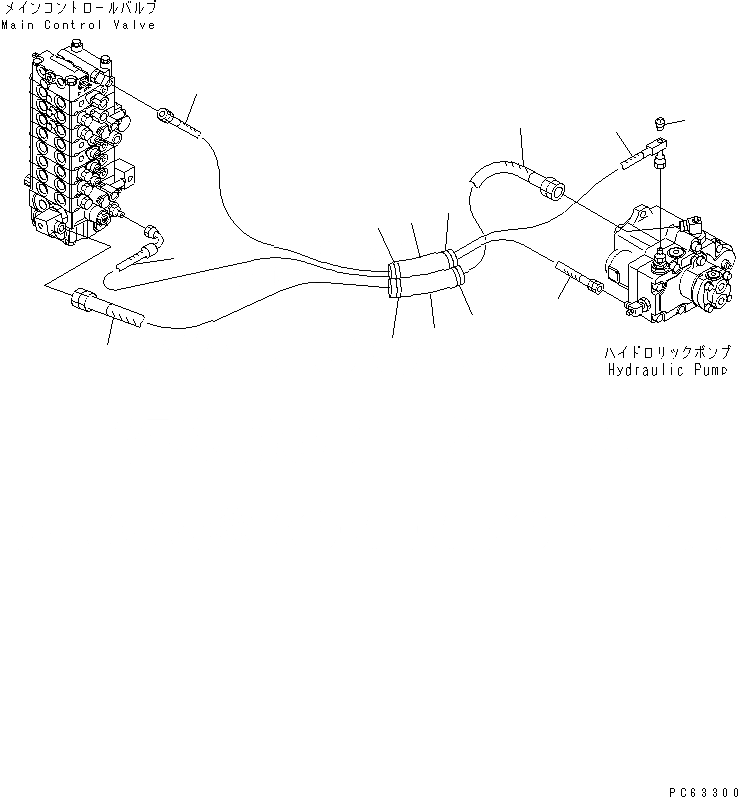 メインコントロールバルブ
Main Control Valve

ハイドロリックポンプ
Hydraulic Pump

PC63300