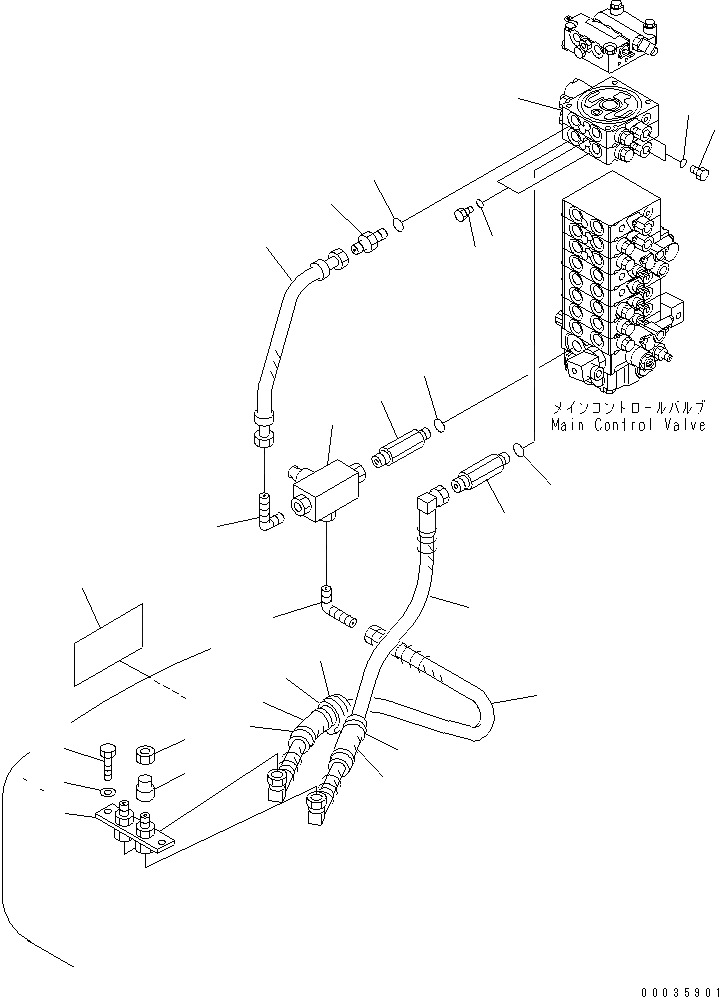 メインコントロールバルブ
Main Control Valve

00035901