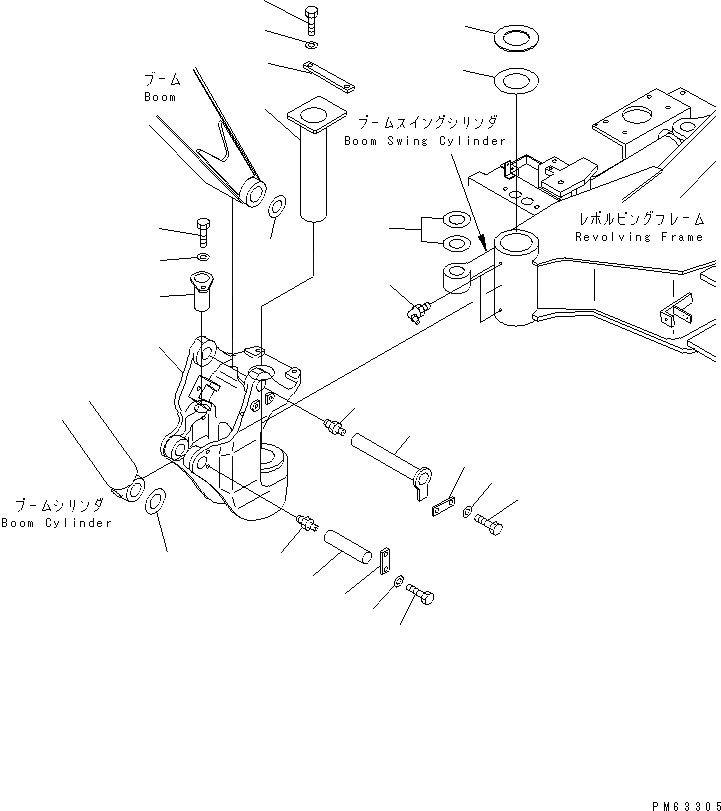 ブーム
Boom

ブームスイングシリンダ
Boom Swing Cylinder

レボルビングフレーム
Revolving Frame

ブームシリンダ
Boom Cylinder

PM63305