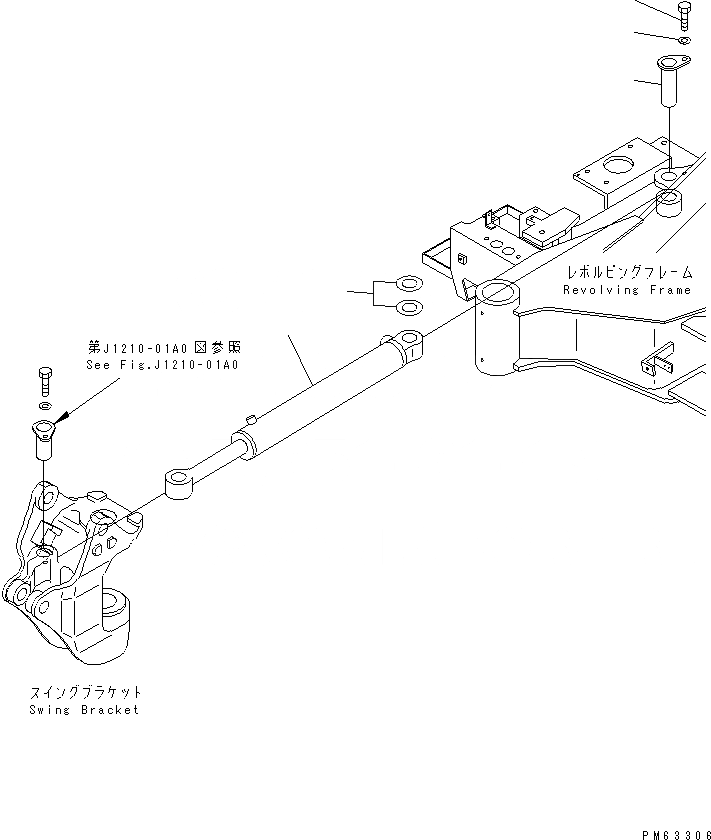 レボルビングフレーム
Revolving Frame

第J1210-01A0図参照
See Fig.J1210-01A0

スイングブラケット
Swing Bracket

PM63306