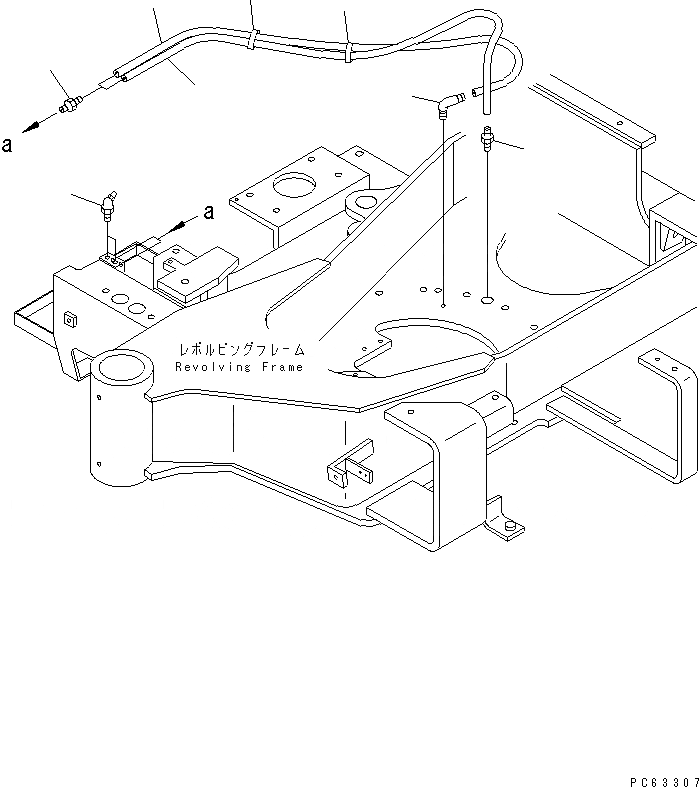 a

a

レボルビングフレーム
Revolving Frame

PC63307