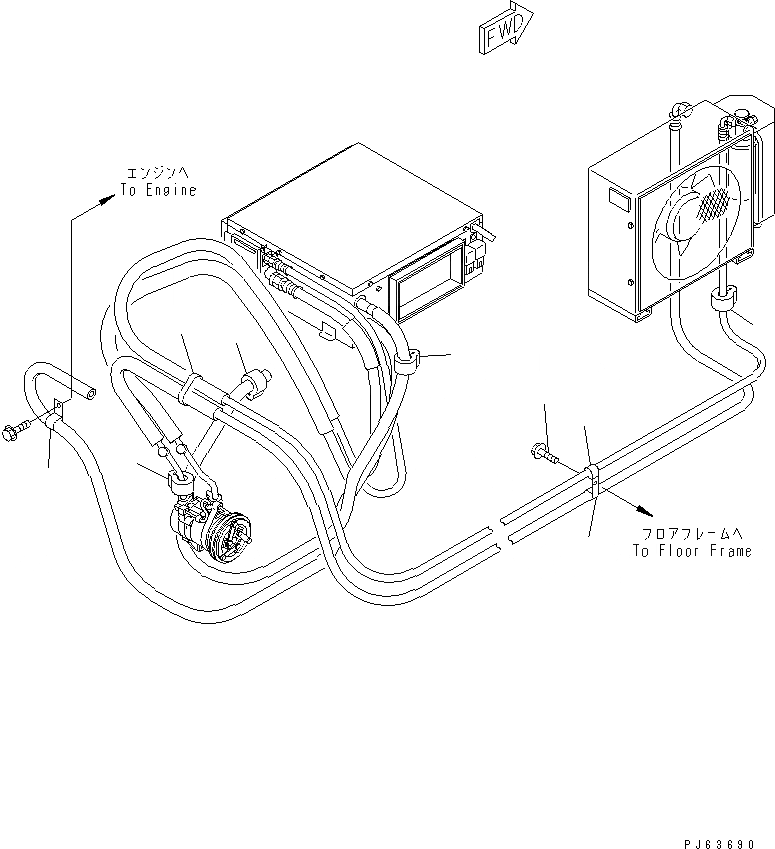 FWD

エンジンへ
To Engine

フロアフレームへ
To Floor Frame

PJ63690