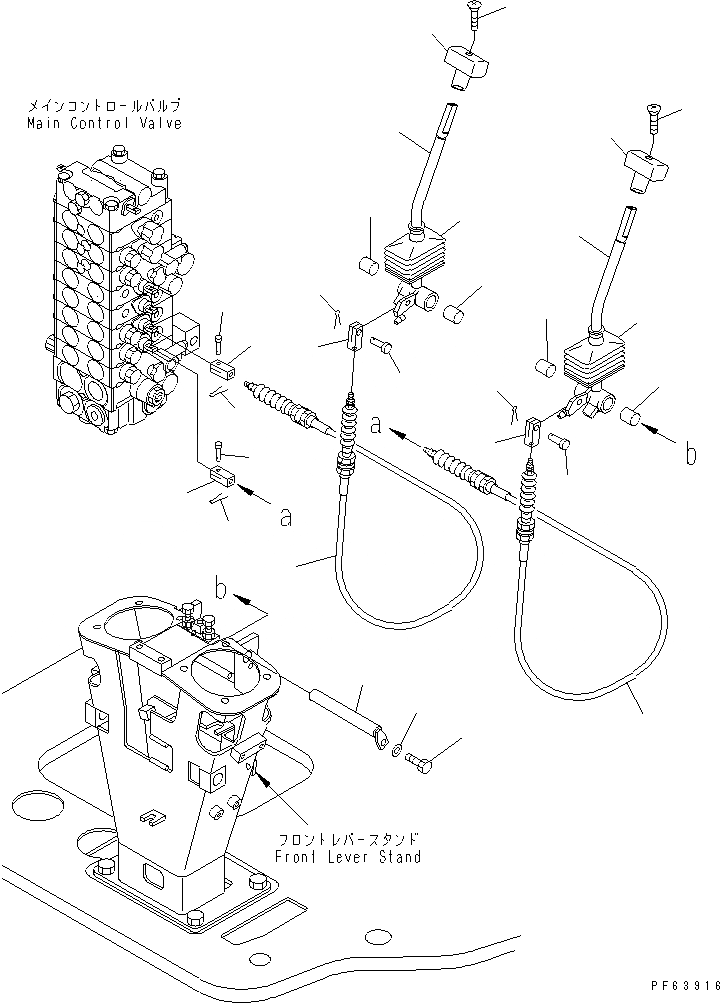 メインコントロールバルブ
Main Control Valve

a

b

a

b

フロントレバースタンド
Front Lever Stand

PF63916