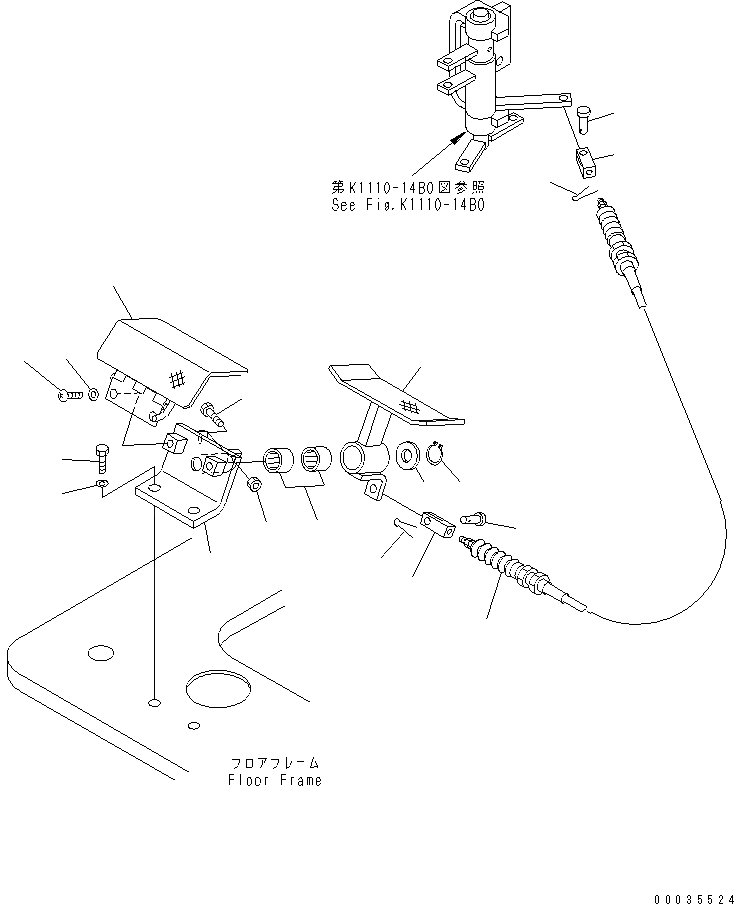 第K1110-14B0図参照
See Fig.K1110-14B0

フロアフレーム
Floor Frame

00035524