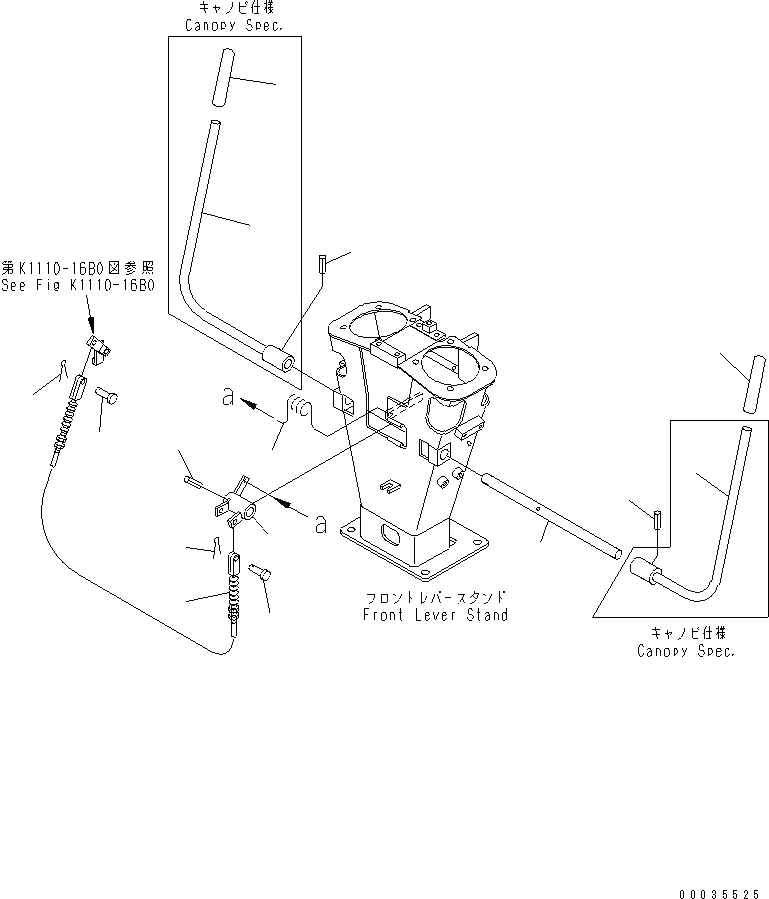 キャノピ仕様
Canopy Spec.

第K1110-16B0図参照
See Fig K1110-16B0

a

a

フロントレバースタンド
Front Lever Stand

キャノピ仕様
Canopy Spec.

00035525