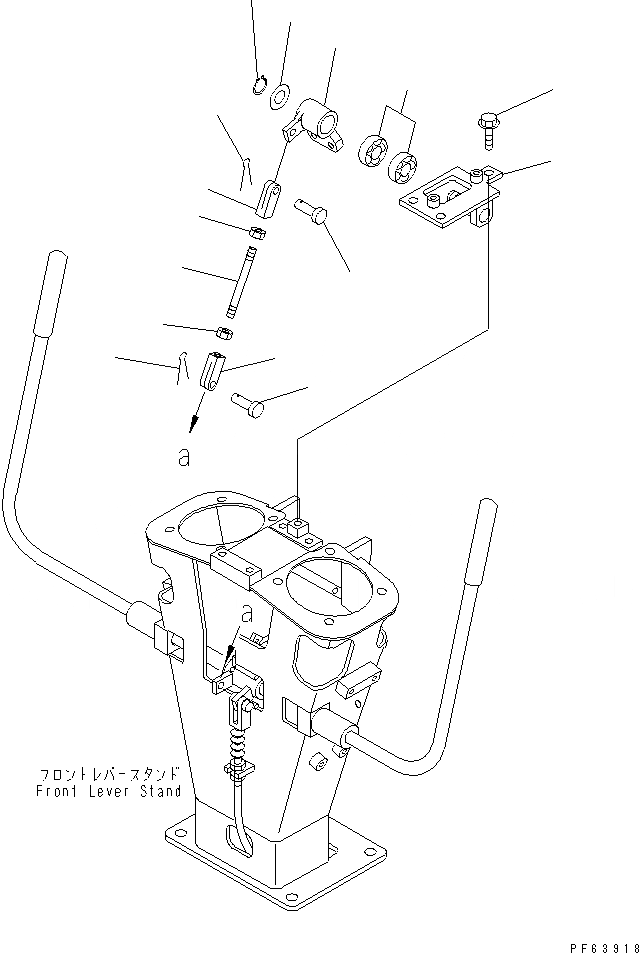 a

a

フロントレバースタンド
Front Lever Stand

PF63918