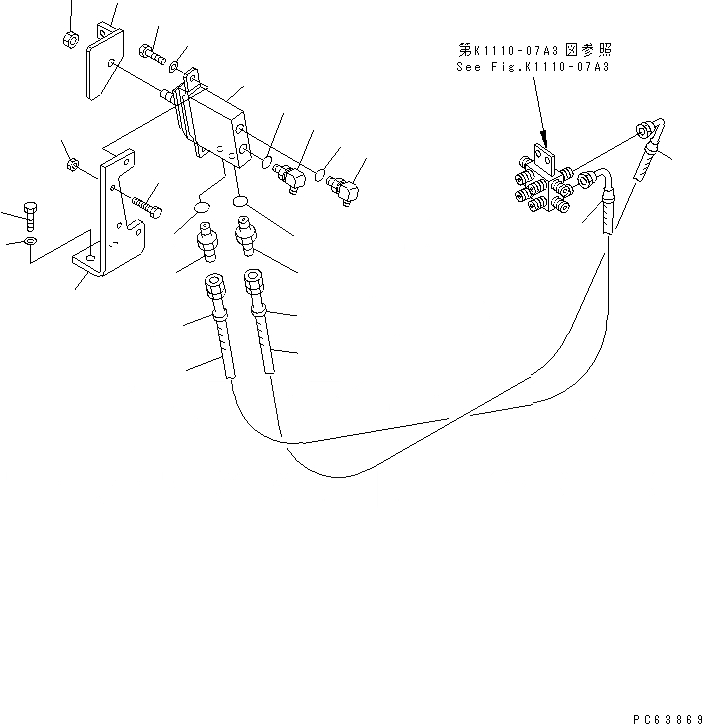 第K1110-07A3図参照
See Fig.K1110-07A3

PC63869