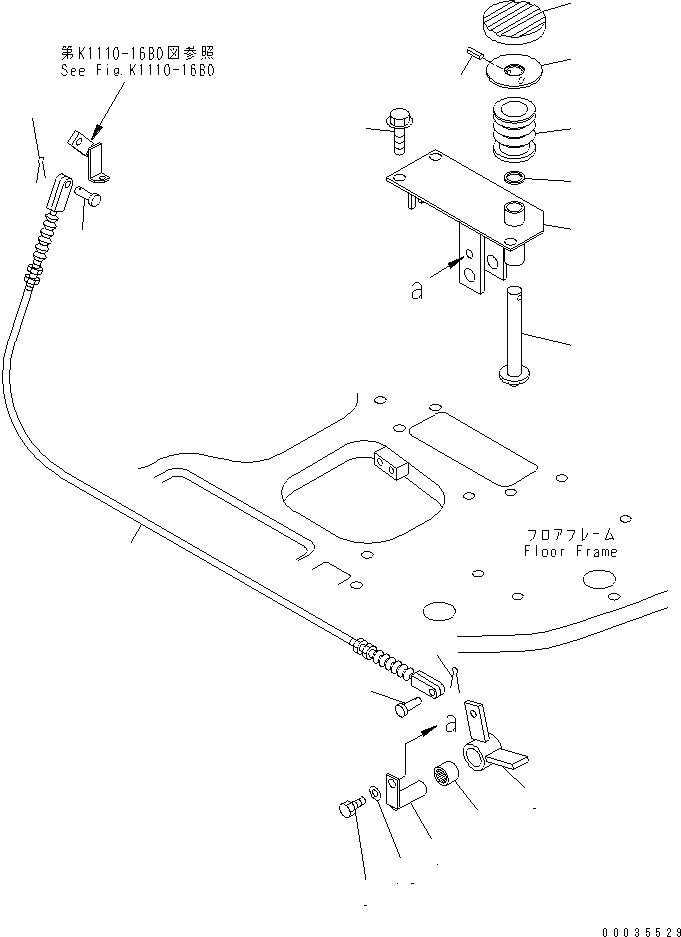 第K1110-16B0図参照
See Fig.K1110-16B0

a

フロアフレーム
Floor Frame

a

00035529