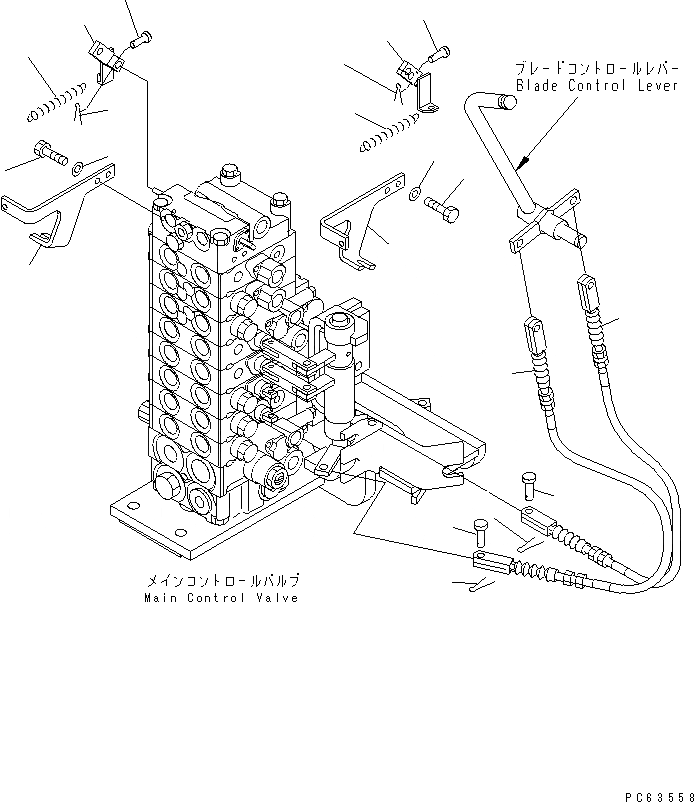 ブレードコントロールレバー
Blade Control Lever

メインコントロールバルブ
Main Control Valve

PC63558