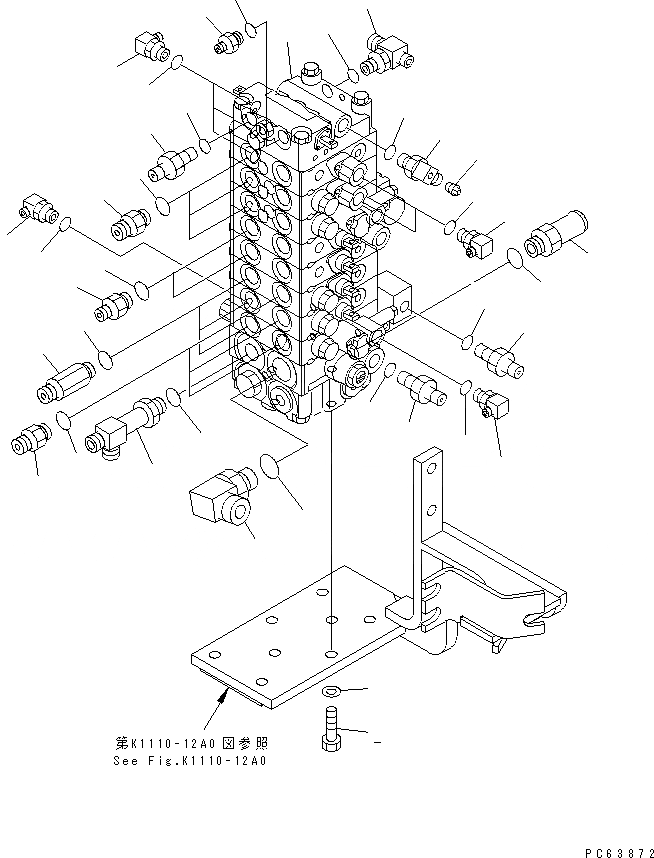 第K1110-12A0図参照
See Fig.K1110-12A0

PC63872