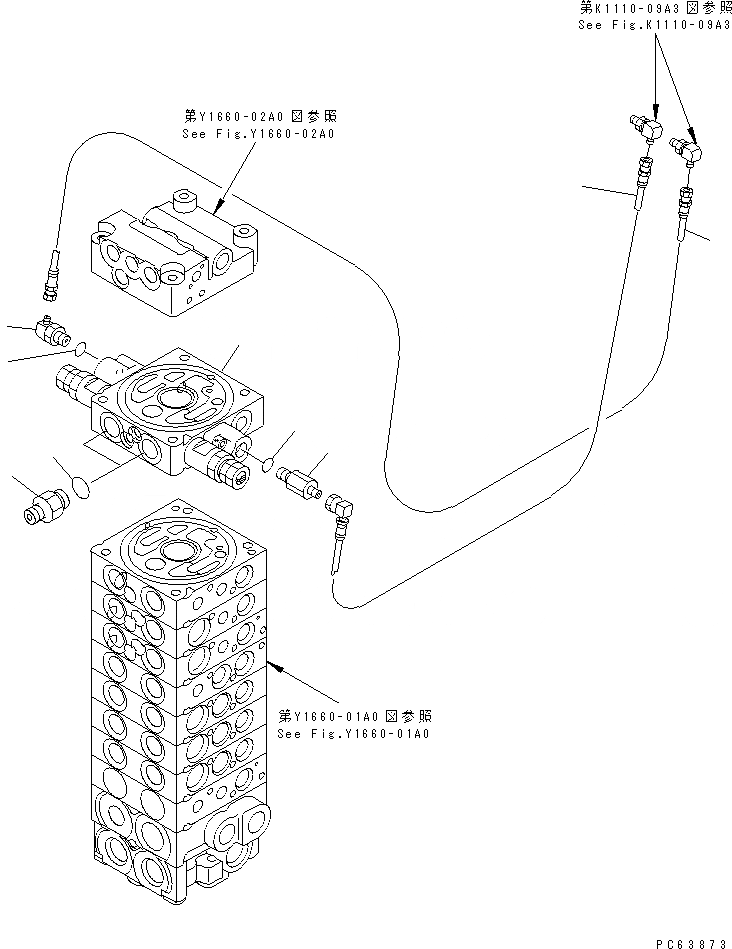 第K1110-09A3図参照
See Fig.K1110-09A3

第Y1660-02A0図参照
See Fig.Y1660-02A0

第Y1660-01A0図参照
See Fig.Y1660-01A0

PC63873