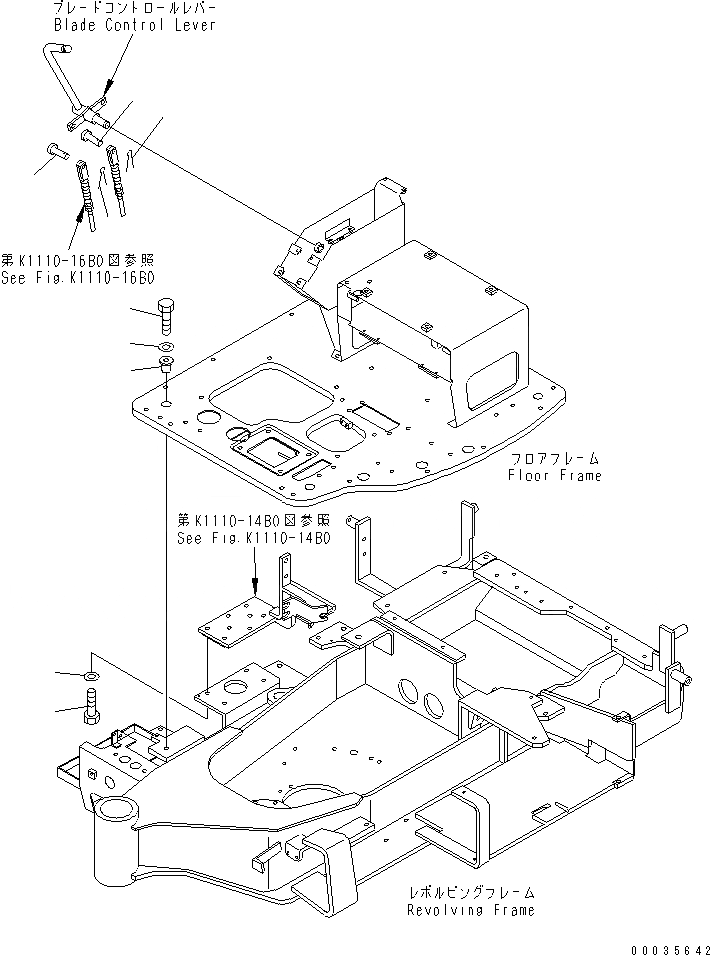 ブレードコントロールレバー
Blade Control Lever

第K1110-16B0図参照
See Fig.K1110-16B0

フロアフレーム
Floor Frame

第K1110-14B0図参照
See Fig.K1110-14B0

レボルビングフレーム
Revolving Frame

00035642