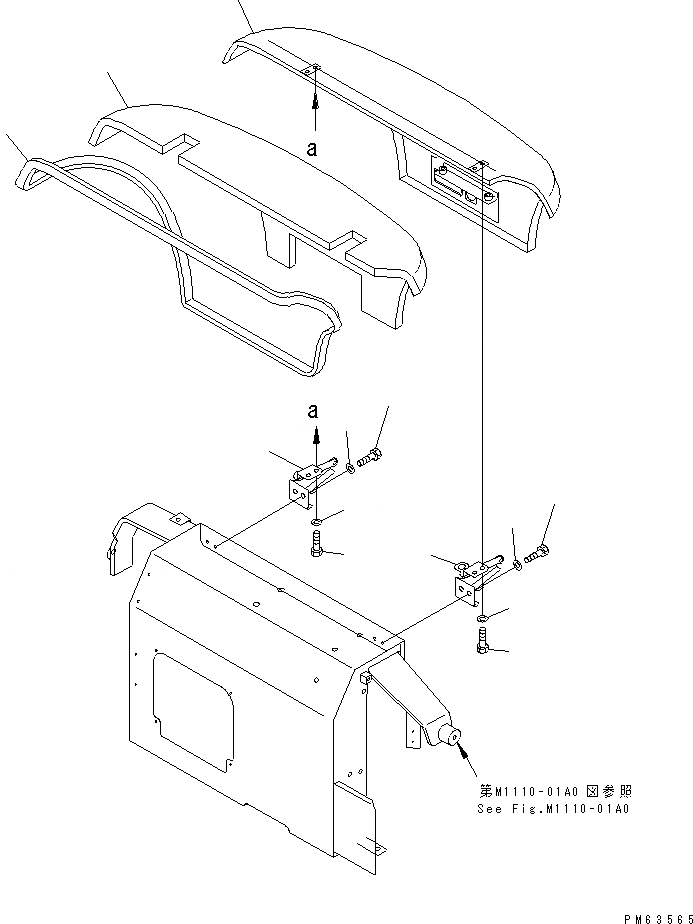 a

a

第M1110-01A0 図参照
See Fig.M1110-01A0

PM63565