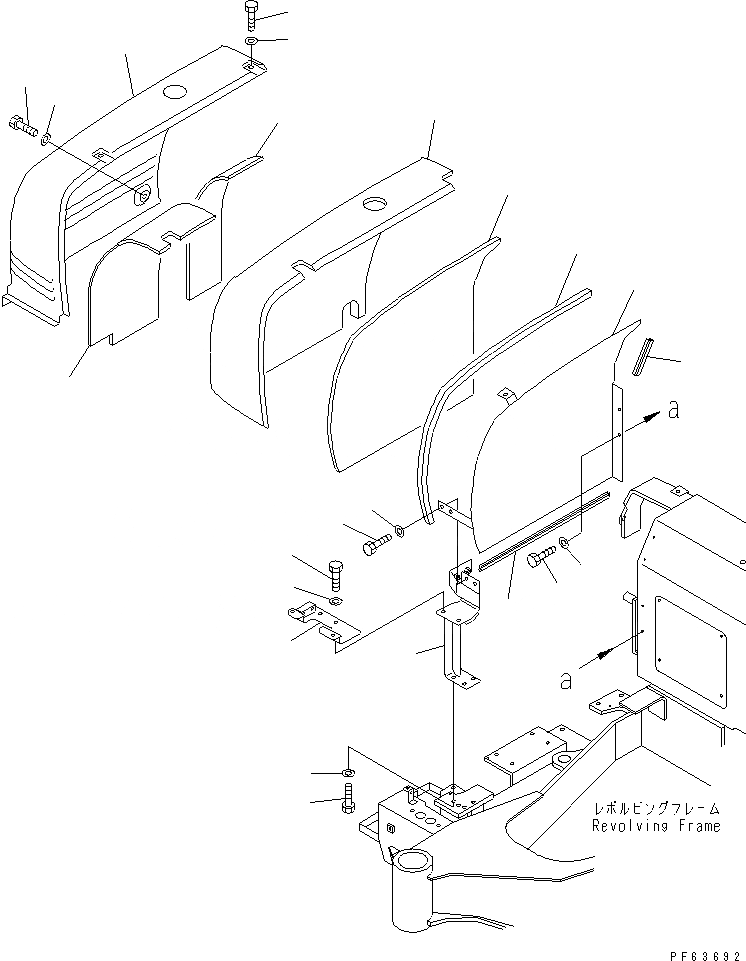 a

a

レボルビングフレーム
Revolving Frame

PF63692