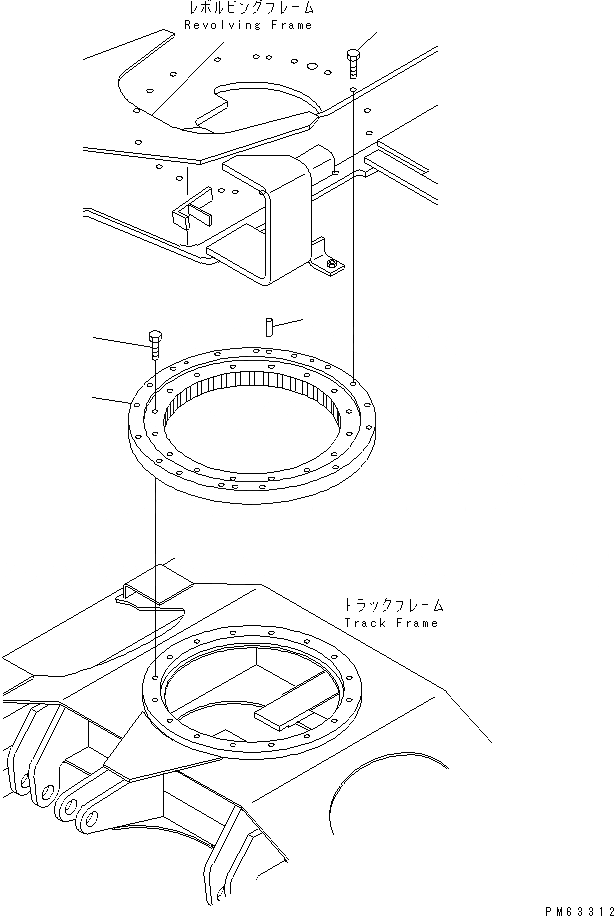 レボルビングフレーム
Revolving Frame

トラックフレーム
Track Frame

PM63312