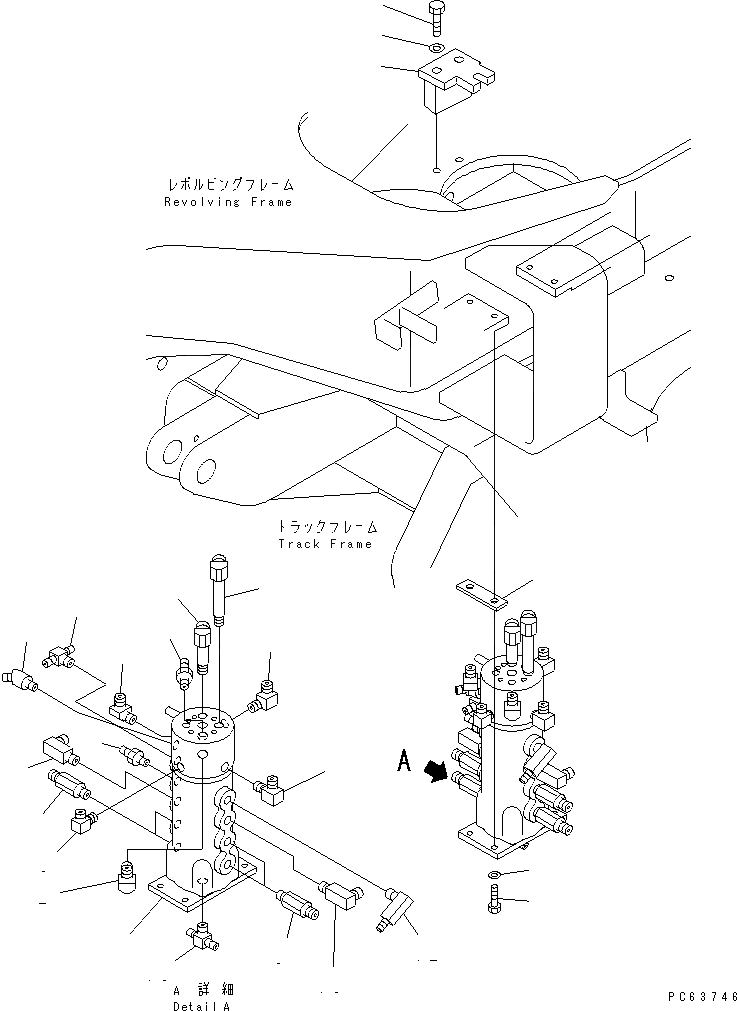 レボルビングフレーム
Revolving Frame

トラックフレーム
Track Frame

A

A 詳細
Detail A

PC63746