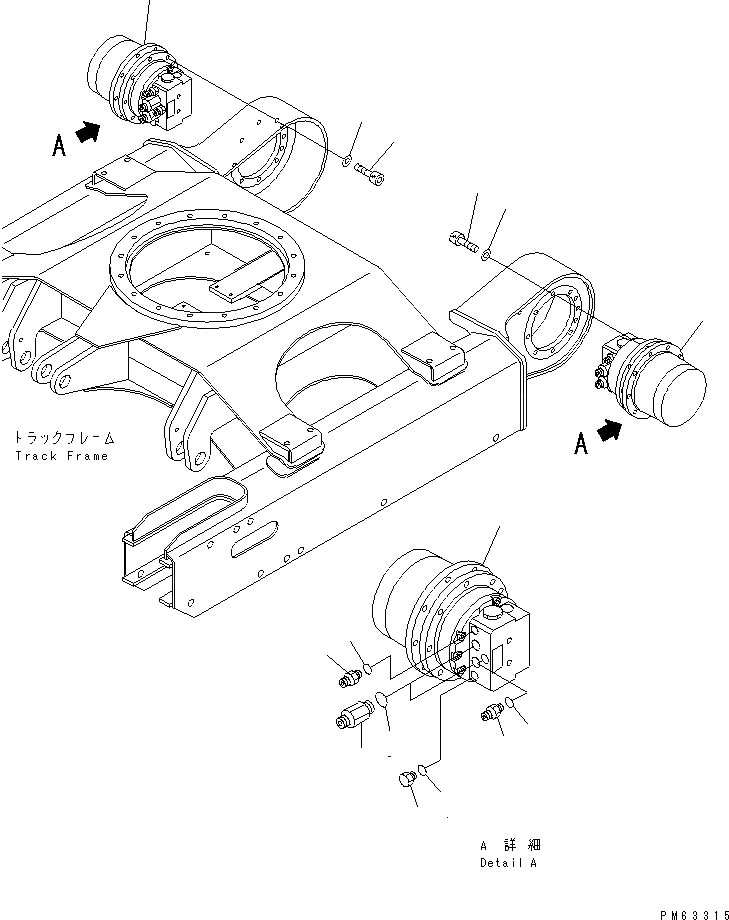 A

トラックフレーム
Track Frame

A

A 詳細
Detail A

PM63315